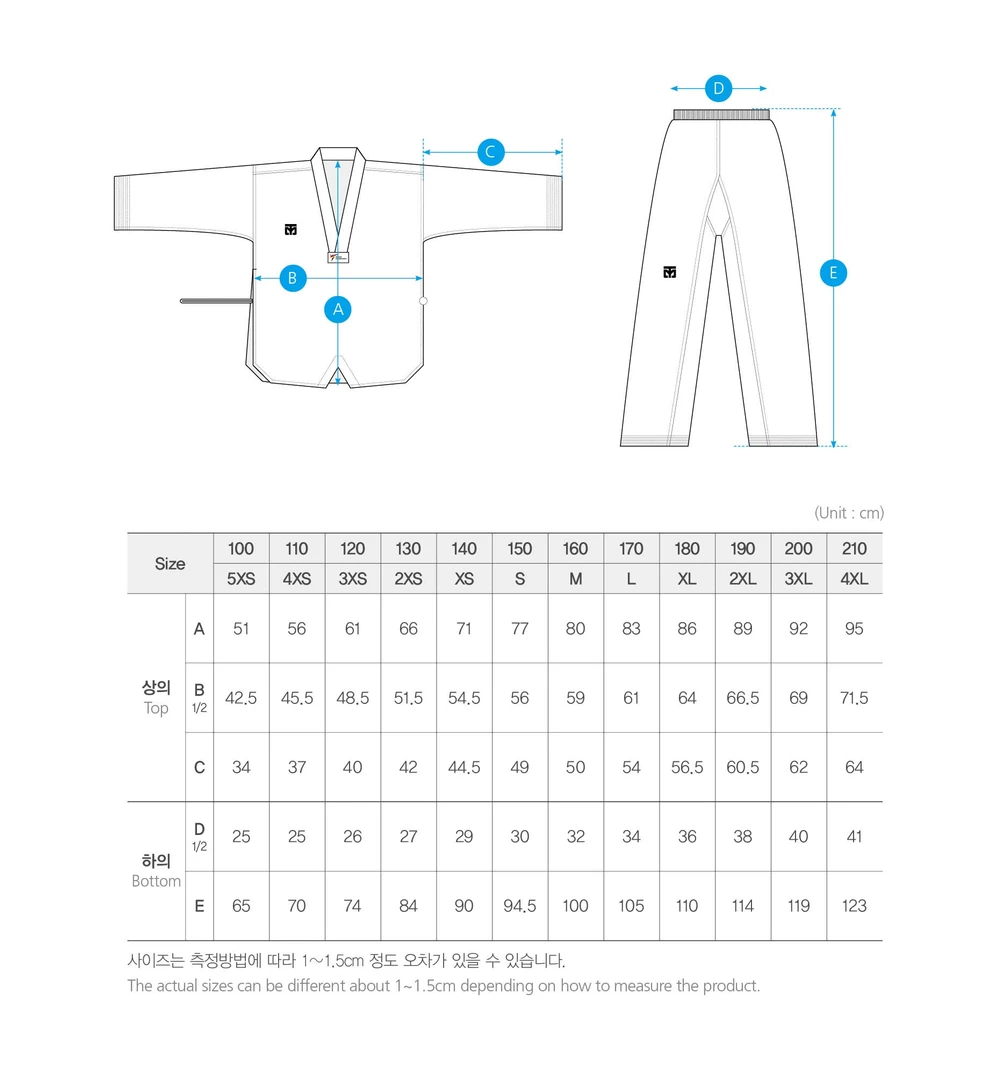 C

B

A

D

E

(Unit : cm)

| Size | | 100 | 110 | 120 | 130 | 140 | 150 | 160 | 170 | 180 | 190 | 200 | 210 |
|---|---|---|---|---|---|---|---|---|---|---|---|---|---|
| | | 5XS | 4XS | 3XS | 2XS | XS | S | M | L | XL | 2XL | 3XL | 4XL |
| 상의 Top | A | 51 | 56 | 61 | 66 | 71 | 77 | 80 | 83 | 86 | 89 | 92 | 95 |
| | B 1/2 | 42.5 | 45.5 | 48.5 | 51.5 | 54.5 | 56 | 59 | 61 | 64 | 66.5 | 69 | 71.5 |
| | C | 34 | 37 | 40 | 42 | 44.5 | 49 | 50 | 54 | 56.5 | 60.5 | 62 | 64 |
| 하의 Bottom | D 1/2 | 25 | 25 | 26 | 27 | 29 | 30 | 32 | 34 | 36 | 38 | 40 | 41 |
| | E | 65 | 70 | 74 | 84 | 90 | 94.5 | 100 | 105 | 110 | 114 | 119 | 123 |

사이즈는 측정방법에 따라 1~1.5cm 정도 오차가 있을 수 있습니다.
The actual sizes can be different about 1~1.5cm depending on how to measure the product.